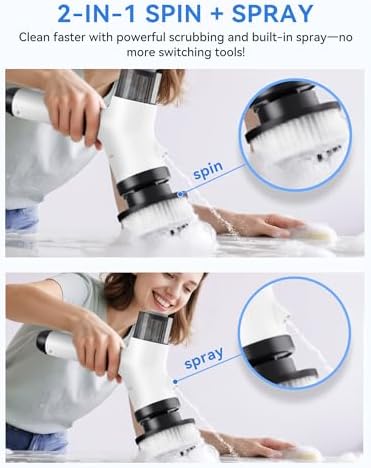 2-IN-1 SPIN + SPRAY

Clean faster with powerful scrubbing and built-in spray—no more switching tools!

spin

spray