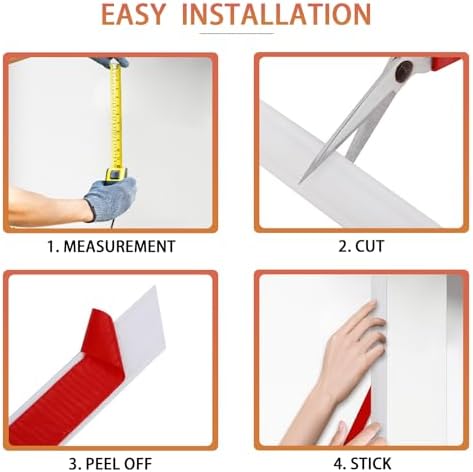 EASY INSTALLATION

1. MEASUREMENT

2. CUT

3. PEEL OFF

4. STICK