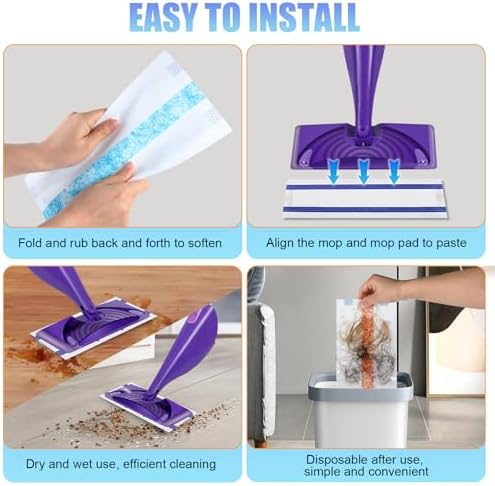 EASY TO INSTALL

Fold and rub back and forth to soften

Align the mop and mop pad to paste

Dry and wet use, efficient cleaning

Disposable after use, simple and convenient