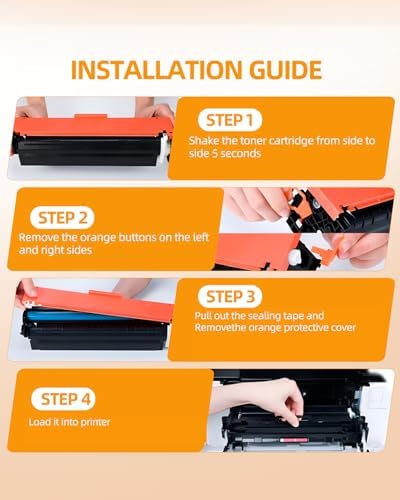 INSTALLATION GUIDE

STEP 1
Shake the toner cartridge from side to side 5 seconds

STEP 2
Remove the orange buttons on the left and right sides

STEP 3
Pull out the sealing tape and Removethe orange protective cover

STEP 4
Load it into printer