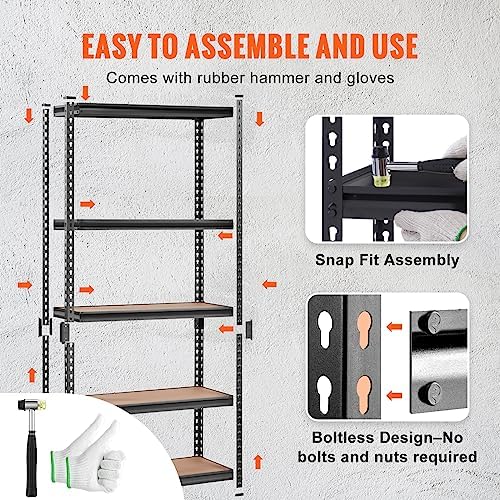 EASY TO ASSEMBLE AND USE

Comes with rubber hammer and gloves

Snap Fit Assembly

Boltless Design–No bolts and nuts required