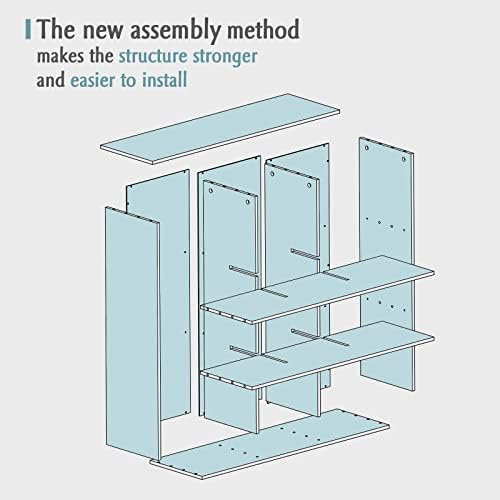 The new assembly method
makes the structure stronger
and easier to install