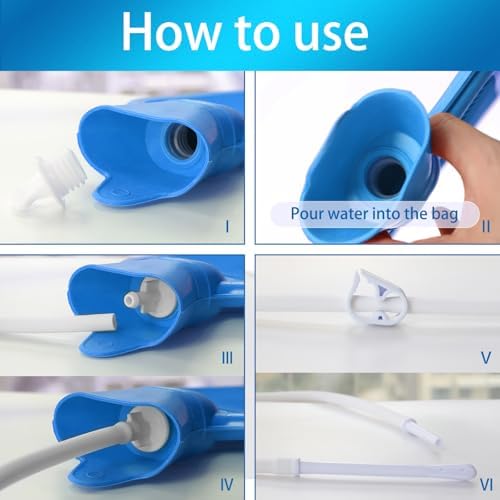 How to use

I

Pour water into the bag

II

III

V

IV

VI