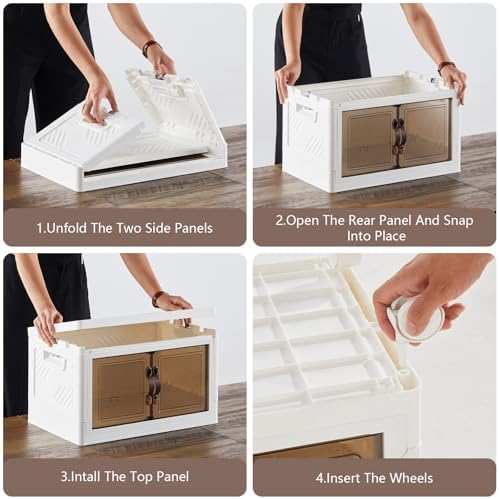 1.Unfold The Two Side Panels

2.Open The Rear Panel And Snap Into Place

3.Intall The Top Panel

4.Insert The Wheels