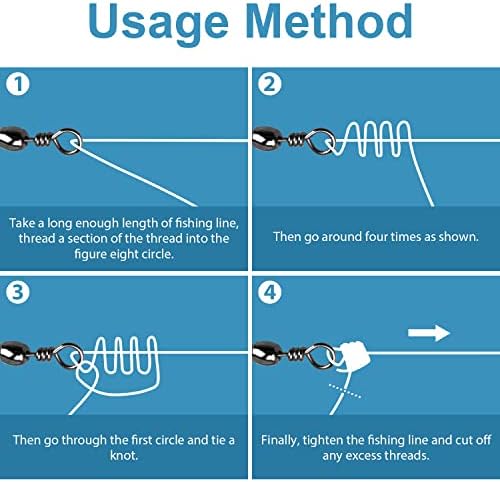 Usage Method

1

Take a long enough length of fishing line, thread a section of the thread into the figure eight circle.

2

Then go around four times as shown.

3

Then go through the first circle and tie a knot.

4

Finally, tighten the fishing line and cut off any excess threads.