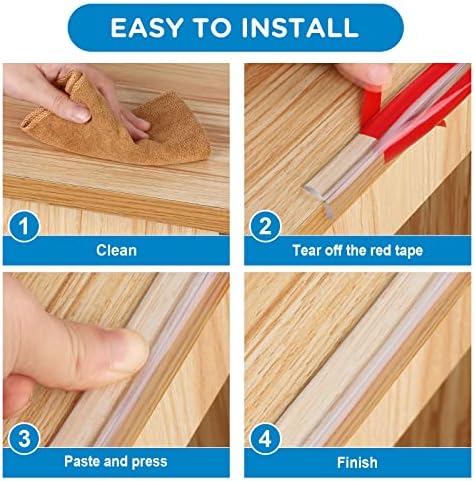 EASY TO INSTALL

1
Clean

2
Tear off the red tape

3
Paste and press

4
Finish