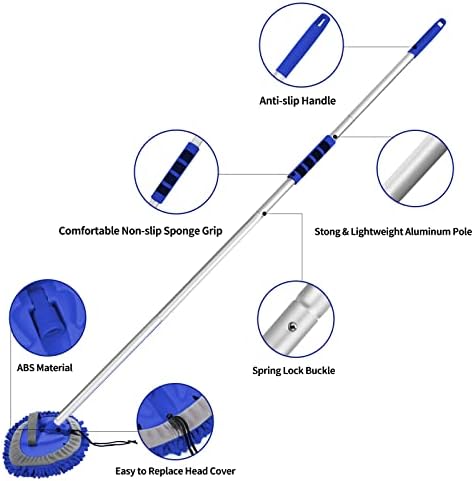 Anti-slip Handle

Comfortable Non-slip Sponge Grip

Stong & Lightweight Aluminum Pole

ABS Material

Spring Lock Buckle

Easy to Replace Head Cover