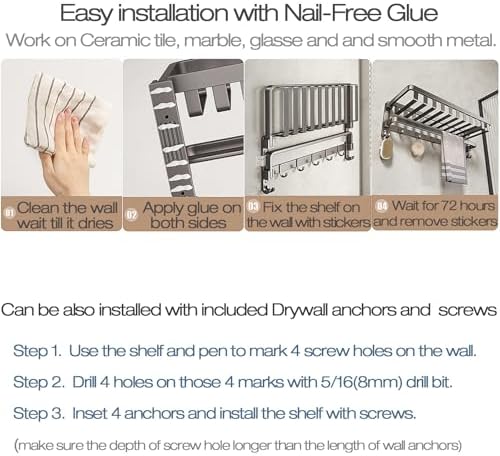 Easy installation with Nail-Free Glue
Work on Ceramic tile, marble, glasse and and smooth metal.

01 Clean the wall wait till it dries

02 Apply glue on both sides

03 Fix the shelf on the wall with stickers

04 Wait for 72 hours and remove stickers

Can be also installed with included Drywall anchors and screws

Step 1. Use the shelf and pen to mark 4 screw holes on the wall.

Step 2. Drill 4 holes on those 4 marks with 5/16(8mm) drill bit.

Step 3. Inset 4 anchors and install the shelf with screws.

(make sure the depth of screw hole longer than the length of wall anchors)