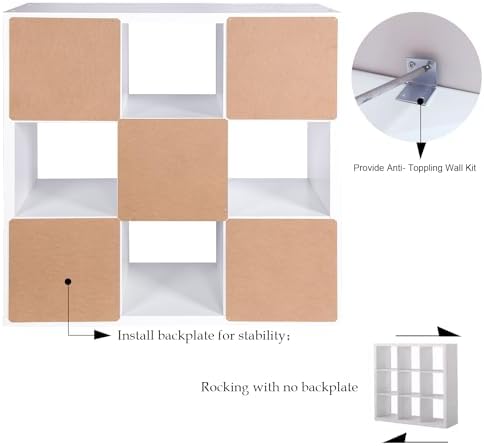 Provide Anti- Toppling Wall Kit

Install backplate for stability;

Rocking with no backplate