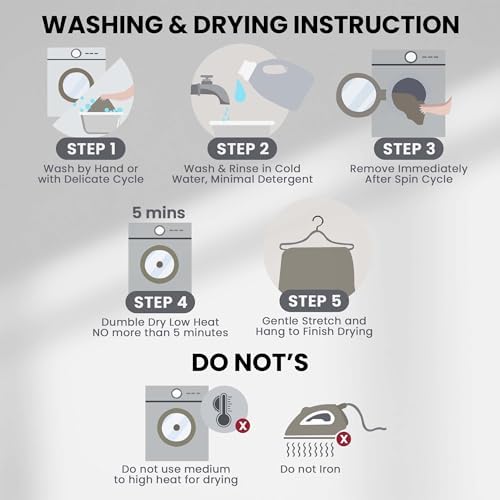 WASHING & DRYING INSTRUCTION

STEP 1
Wash by Hand or with Delicate Cycle

STEP 2
Wash & Rinse in Cold Water, Minimal Detergent

STEP 3
Remove Immediately After Spin Cycle

5 mins

STEP 4
Dumble Dry Low Heat NO more than 5 minutes

STEP 5
Gentle Stretch and Hang to Finish Drying

DO NOT'S

Do not use medium to high heat for drying

Do not Iron