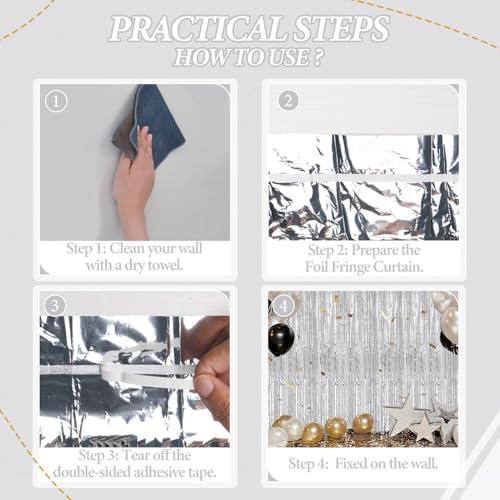 PRACTICAL STEPS
HOW TO USE ?

1

Step 1: Clean your wall with a dry towel.

2

Step 2: Prepare the Foil Fringe Curtain.

3

Step 3: Tear off the double-sided adhesive tape.

4

Step 4: Fixed on the wall.