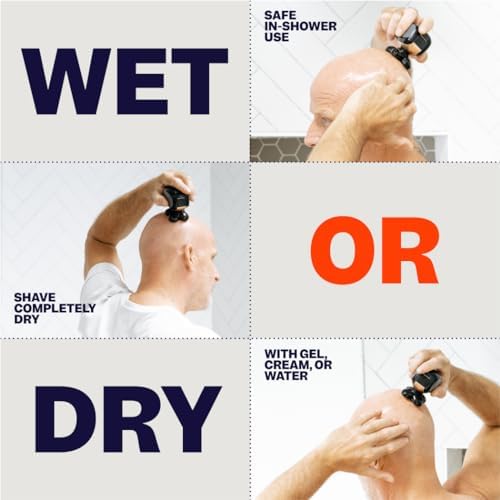 WET

SAFE IN-SHOWER USE

SHAVE COMPLETELY DRY

OR

DRY

WITH GEL, CREAM, OR WATER