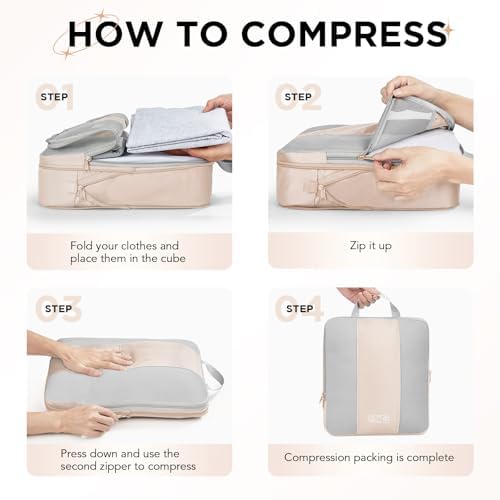 HOW TO COMPRESS

01 STEP

Fold your clothes and place them in the cube

02 STEP

Zip it up

03 STEP

Press down and use the second zipper to compress

04 STEP

Compression packing is complete