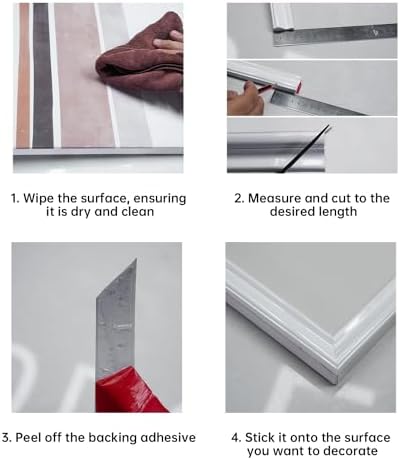 1. Wipe the surface, ensuring it is dry and clean

2. Measure and cut to the desired length

3. Peel off the backing adhesive

4. Stick it onto the surface you want to decorate