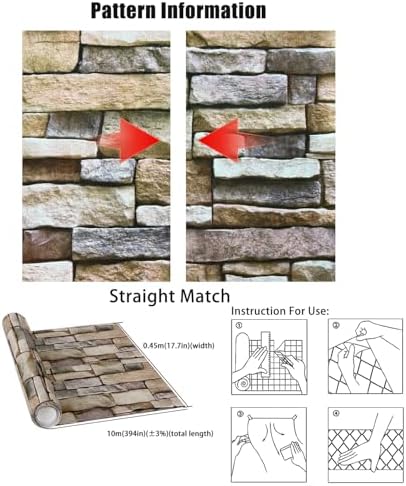 Pattern Information

Straight Match

0.45m(17.7in)(width)

10m(394in)(±3%)(total length)

Instruction For Use:

①

②

③

④