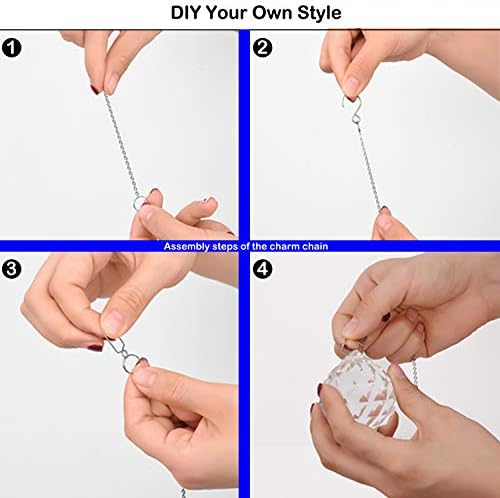 DIY Your Own Style

1

2

Assembly steps of the charm chain

3

4